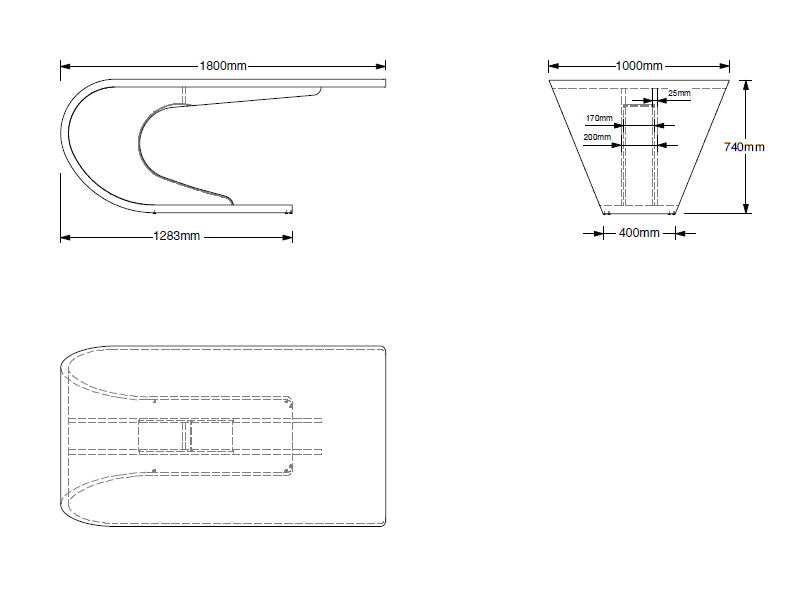 1800mm

1283mm

1000mm

25mm

170mm

200mm

740mm

400mm